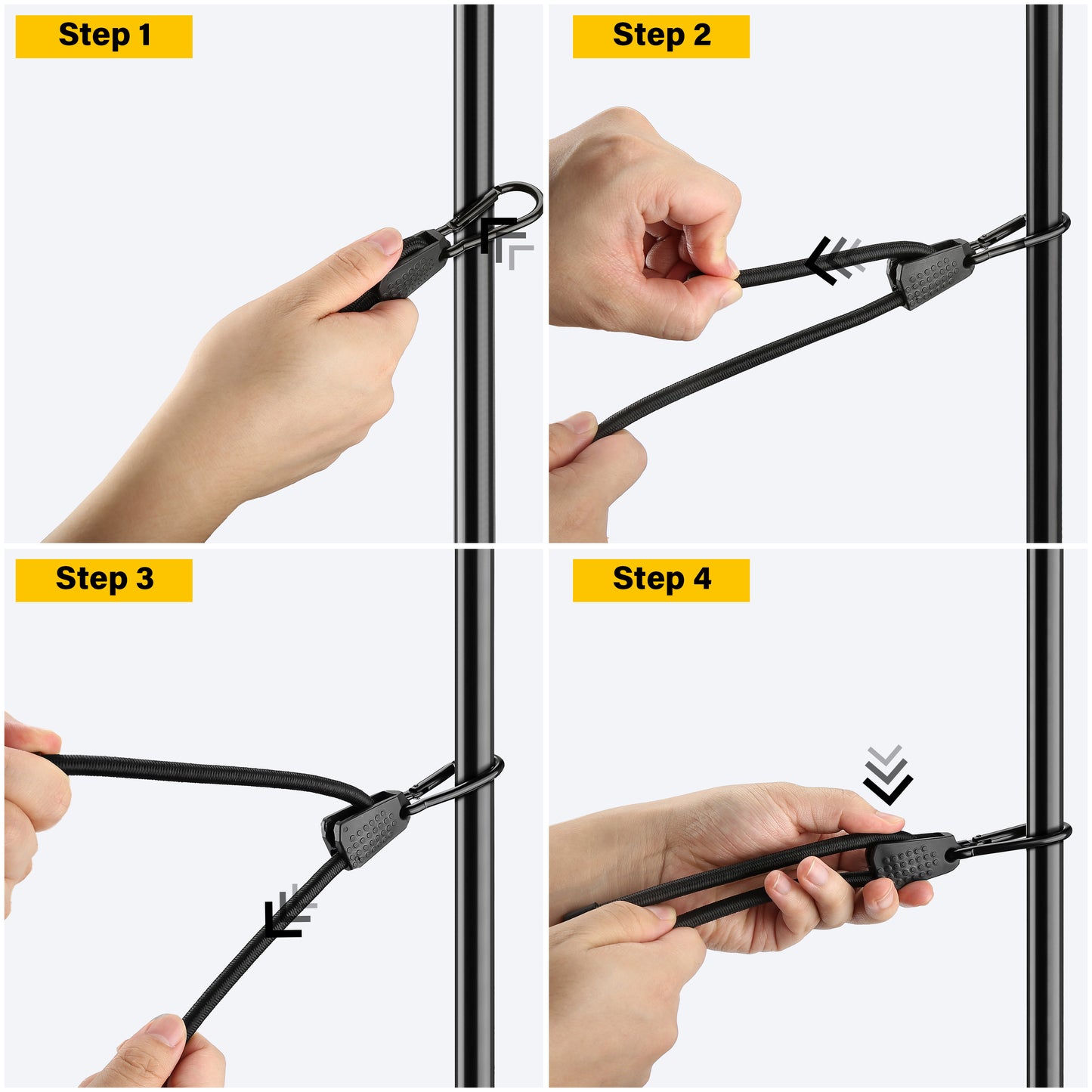 Step 1

Step 2

Step 3

Step 4